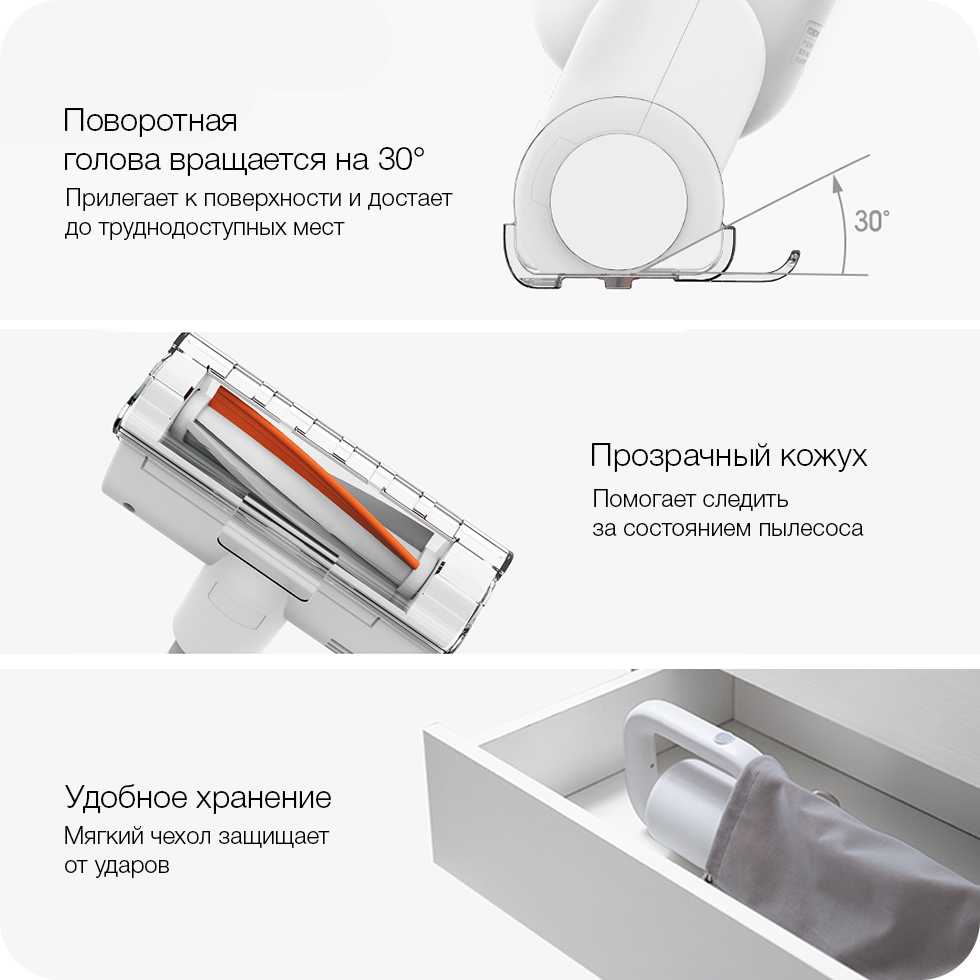 Поворотная голова вращается на 30°

Прилегает к поверхности и достает до труднодоступных мест

30°

Прозрачный кожух

Помогает следить за состоянием пылесоса

Удобное хранение

Мягкий чехол защищает от ударов