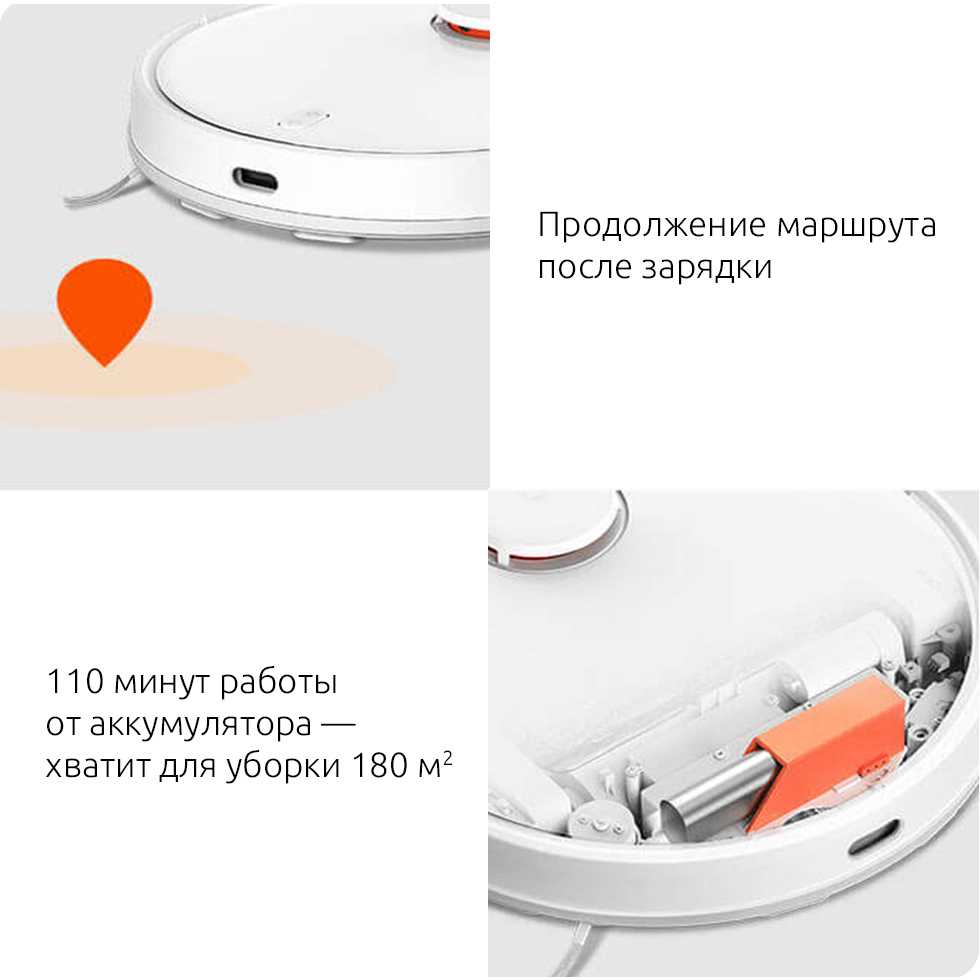 Продолжение маршрута после зарядки

110 минут работы от аккумулятора — хватит для уборки 180 м$^2$